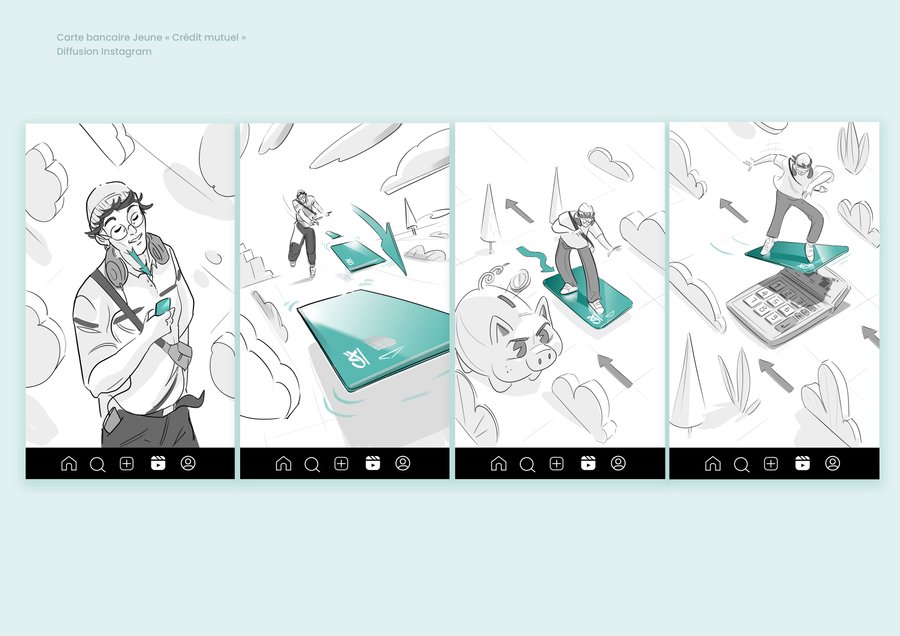 Carte bancaire Jeune « Crédit mutuel »
Diffusion Instagram