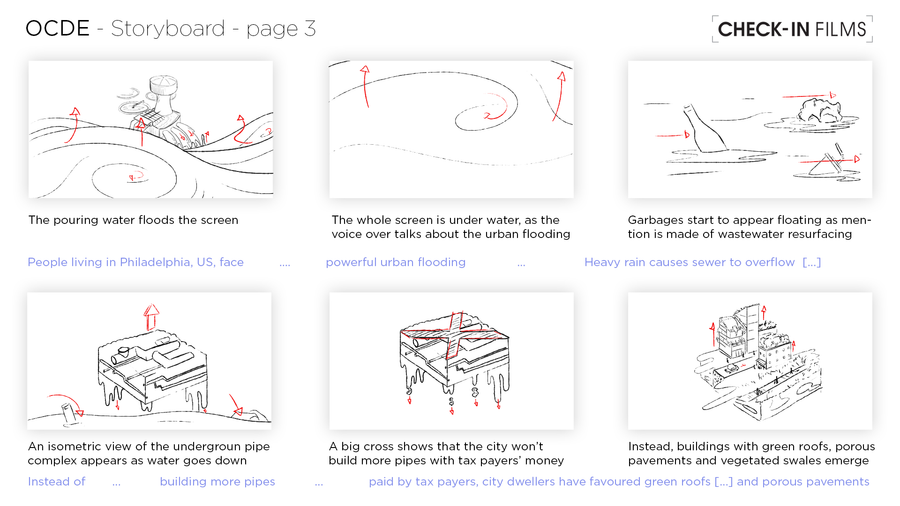 OCDE - Storyboard - page 3

CHECK-IN FILMS

The pouring water floods the screen

The whole screen is under water, as the voice over talks about the urban flooding

Garbages start to appear floating as mention is made of wastewater resurfacing

People living in Philadelphia, US, face .... powerful urban flooding ... Heavy rain causes sewer to overflow [...]

An isometric view of the undergroun pipe complex appears as water goes down

A big cross shows that the city won't build more pipes with tax payers' money

Instead, buildings with green roofs, porous pavements and vegetated swales emerge

Instead of ... building more pipes ... paid by tax payers, city dwellers have favoured green roofs [...] and porous pavements