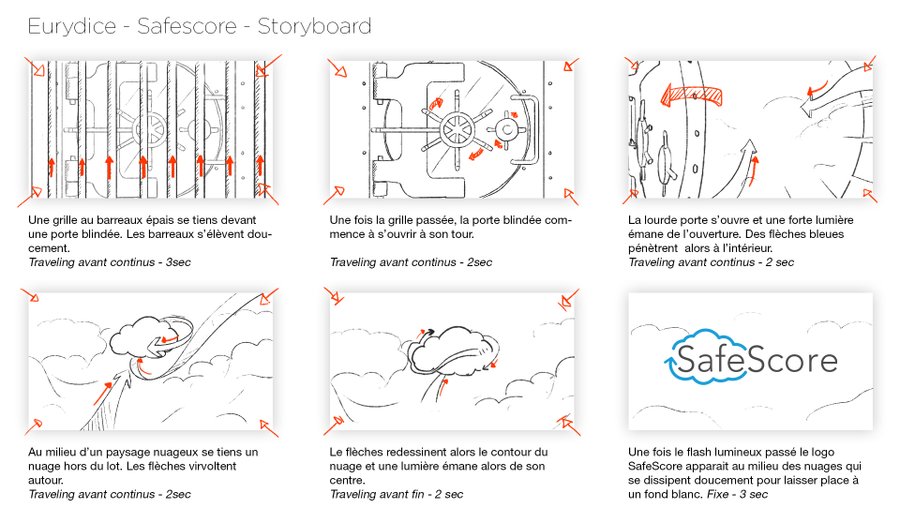 Eurydice - Safescore - Storyboard

Une grille au barreaux épais se tiens devant une porte blindée. Les barreaux s'élèvent doucement.
Traveling avant continus - 3sec

Une fois la grille passée, la porte blindée commence à s'ouvrir à son tour.
Traveling avant continus - 2sec

La lourde porte s'ouvre et une forte lumière émane de l'ouverture. Des flèches bleues pénètrent alors à l'intérieur.
Traveling avant continus - 2 sec

Au milieu d'un paysage nuageux se tiens un nuage hors du lot. Les flèches virvoltent autour.
Traveling avant continus - 2sec

Le flèches redessinent alors le contour du nuage et une lumière émane alors de son centre.
Traveling avant fin - 2 sec

SafeScore

Une fois le flash lumineux passé le logo SafeScore apparait au milieu des nuages qui se dissipent doucement pour laisser place à un fond blanc. Fixe - 3 sec