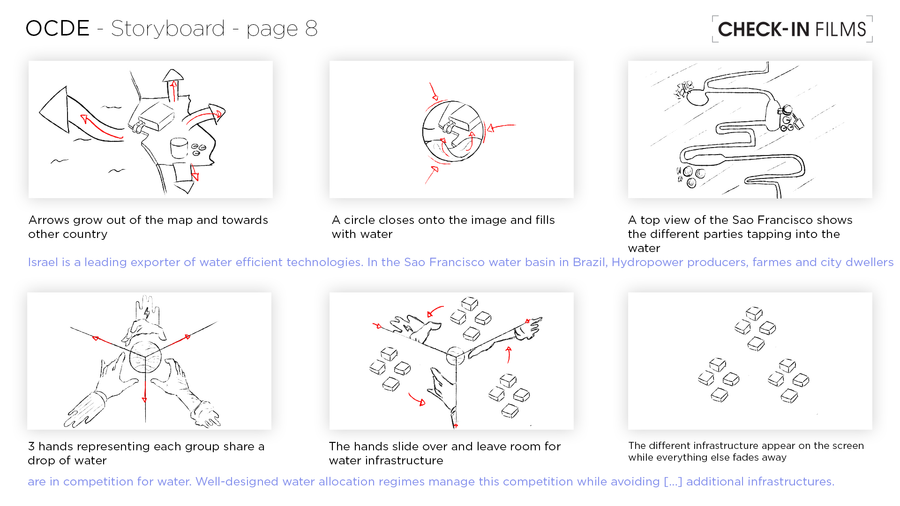 OCDE - Storyboard - page 8

CHECK-IN FILMS

Arrows grow out of the map and towards other country

A circle closes onto the image and fills with water

A top view of the Sao Francisco shows the different parties tapping into the water

Israel is a leading exporter of water efficient technologies. In the Sao Francisco water basin in Brazil, Hydropower producers, farmes and city dwellers

3 hands representing each group share a drop of water

The hands slide over and leave room for water infrastructure

The different infrastructure appear on the screen while everything else fades away

are in competition for water. Well-designed water allocation regimes manage this competition while avoiding [...] additional infrastructures.