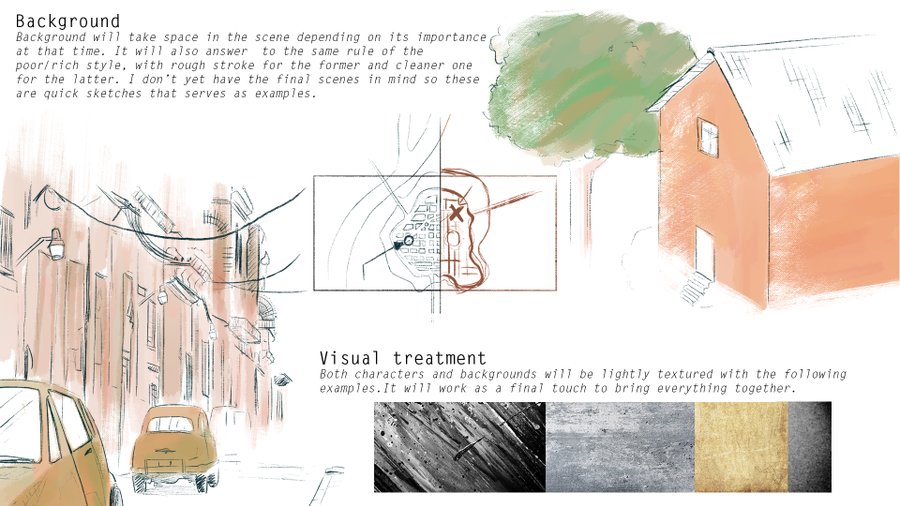 Background
Background will take space in the scene depending on its importance at that time. It will also answer to the same rule of the poor/rich style, with rough stroke for the former and cleaner one for the latter. I don't yet have the final scenes in mind so these are quick sketches that serves as examples.

Visual treatment
Both characters and backgrounds will be lightly textured with the following examples.It will work as a final touch to bring everything together.