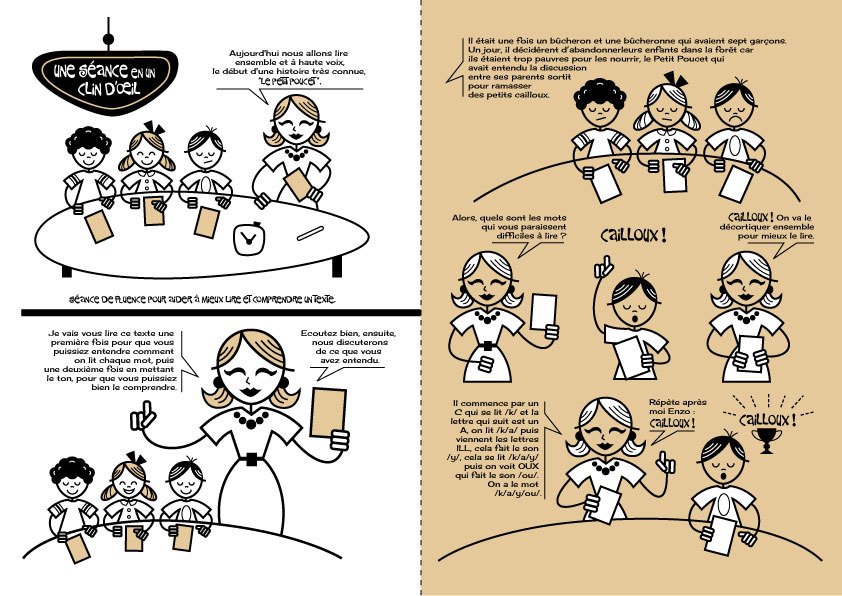 UNE SÉANCE EN UN CLIN D'OEIL

Aujourd'hui nous allons lire ensemble et à haute voix, le début d'une histoire très connue, "LE PETIT POUCET".

SÉANCE DE FLUENCE POUR AIDER À MIEUX LIRE ET COMPRENDRE UN TEXTE.

Je vais vous lire ce texte une première fois pour que vous puissiez entendre comment on lit chaque mot, puis une deuxième fois en mettant le ton, pour que vous puissiez bien le comprendre.

Ecoutez bien, ensuite, nous discuterons de ce que vous avez entendu.

Il était une fois un bûcheron et une bûcheronne qui avaient sept garçons. Un jour, il décidèrent d'abandonnerleurs enfants dans la forêt car ils étaient trop pauvres pour les nourrir, le Petit Poucet qui avait entendu la discussion entre ses parents sortit pour ramasser des petits cailloux.

Alors, quels sont les mots qui vous paraissent difficiles à lire ?

CAILLOUX !

CAILLOUX ! On va le décortiquer ensemble pour mieux le lire.

Il commence par un C qui se lit /k/ et la lettre qui suit est un A, on lit /k/a/ puis viennent les lettres ILL, cela fait le son /y/, cela se lit /k/a/y/ puis on voit OUX qui fait le son /ou/. On a le mot /k/a/y/ou/.

Répète après moi Enzo : CAILLOUX !

CAILLOUX !