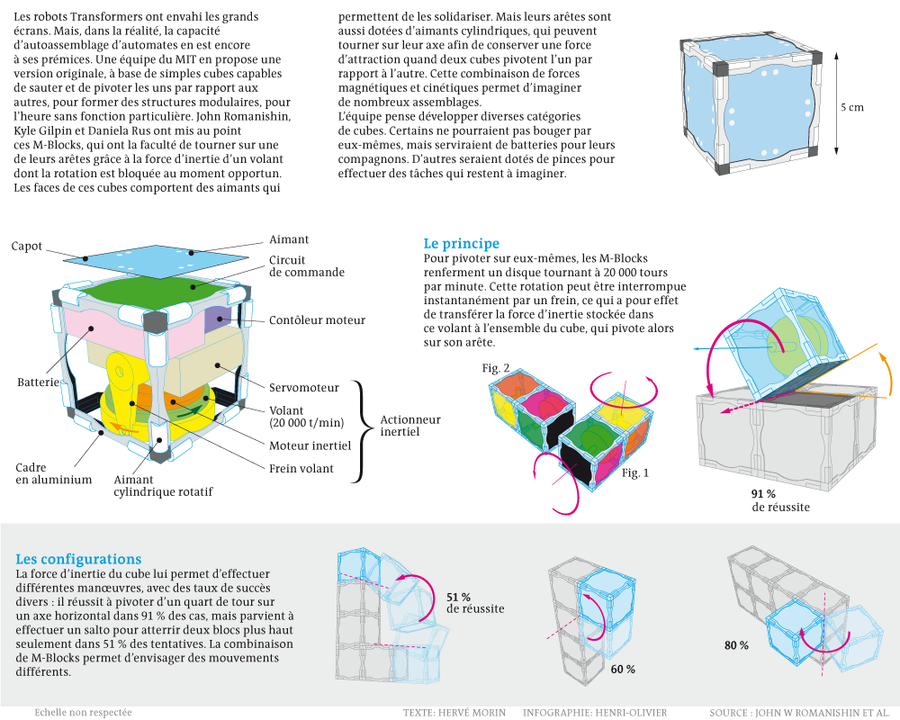 Les robots Transformers ont envahi les grands écrans. Mais, dans la réalité, la capacité d'autoassemblage d'automates en est encore à ses prémices. Une équipe du MIT en propose une version originale, à base de simples cubes capables de sauter et de pivoter les uns par rapport aux autres, pour former des structures modulaires, pour l'heure sans fonction particulière. John Romanishin, Kyle Gilpin et Daniela Rus ont mis au point ces M-Blocks, qui ont la faculté de tourner sur une de leurs arêtes grâce à la force d'inertie d'un volant dont la rotation est bloquée au moment opportun. Les faces de ces cubes comportent des aimants qui permettent de les solidariser. Mais leurs arêtes sont aussi dotées d'aimants cylindriques, qui peuvent tourner sur leur axe afin de conserver une force d'attraction quand deux cubes pivotent l'un par rapport à l'autre. Cette combinaison de forces magnétiques et cinétiques permet d'imaginer de nombreux assemblages.
L'équipe pense développer diverses catégories de cubes. Certains ne pourraient pas bouger par eux-mêmes, mais serviraient de batteries pour leurs compagnons. D'autres seraient dotés de pinces pour effectuer des tâches qui restent à imaginer.

5 cm

Capot
Aimant
Circuit de commande
Contôleur moteur
Batterie
Servomoteur
Volant (20 000 t/min)
Moteur inertiel
Frein volant
Actionneur inertiel
Cadre en aluminium
Aimant cylindrique rotatif

Le principe
Pour pivoter sur eux-mêmes, les M-Blocks renferment un disque tournant à 20 000 tours par minute. Cette rotation peut être interrompue instantanément par un frein, ce qui a pour effet de transférer la force d'inertie stockée dans ce volant à l'ensemble du cube, qui pivote alors sur son arête.

Fig. 2
Fig. 1

91 %
de réussite

Les configurations
La force d'inertie du cube lui permet d'effectuer différentes manœuvres, avec des taux de succès divers : il réussit à pivoter d'un quart de tour sur un axe horizontal dans 91 % des cas, mais parvient à effectuer un salto pour atterrir deux blocs plus haut seulement dans 51 % des tentatives. La combinaison de M-Blocks permet d'envisager des mouvements différents.

51 %
de réussite

60 %

80 %

Echelle non respectée
TEXTE: HERVÉ MORIN
INFOGRAPHIE: HENRI-OLIVIER
SOURCE : JOHN W ROMANISHIN ET AL.