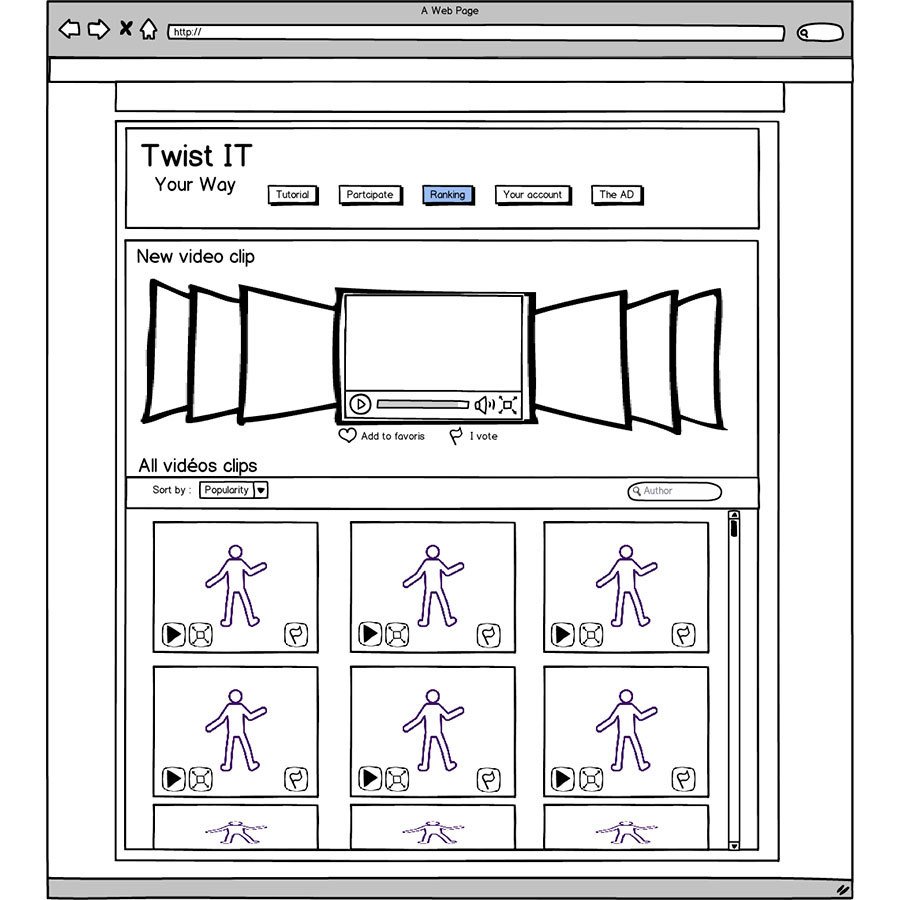 A Web Page

http://

Twist IT
Your Way

Tutorial
Partcipate
Ranking
Your account
The AD

New video clip

Add to favoris
I vote

All vidéos clips

Sort by : Popularity

Author