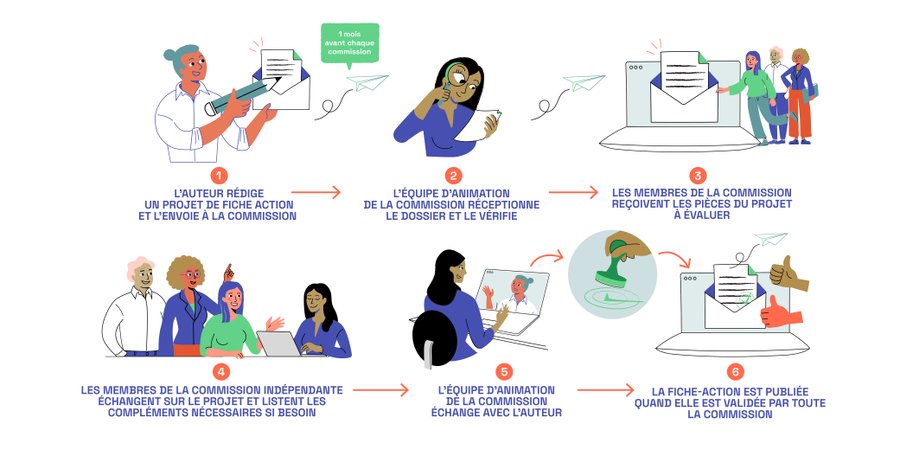 1 mois avant chaque commission

1

L'AUTEUR RÉDIGE UN PROJET DE FICHE ACTION ET L'ENVOIE À LA COMMISSION

2

L'ÉQUIPE D'ANIMATION DE LA COMMISSION RÉCEPTIONNE LE DOSSIER ET LE VÉRIFIE

3

LES MEMBRES DE LA COMMISSION REÇOIVENT LES PIÈCES DU PROJET À ÉVALUER

4

LES MEMBRES DE LA COMMISSION INDÉPENDANTE ÉCHANGENT SUR LE PROJET ET LISTENT LES COMPLÉMENTS NÉCESSAIRES SI BESOIN

5

L'ÉQUIPE D'ANIMATION DE LA COMMISSION ÉCHANGE AVEC L'AUTEUR

6

LA FICHE-ACTION EST PUBLIÉE QUAND ELLE EST VALIDÉE PAR TOUTE LA COMMISSION