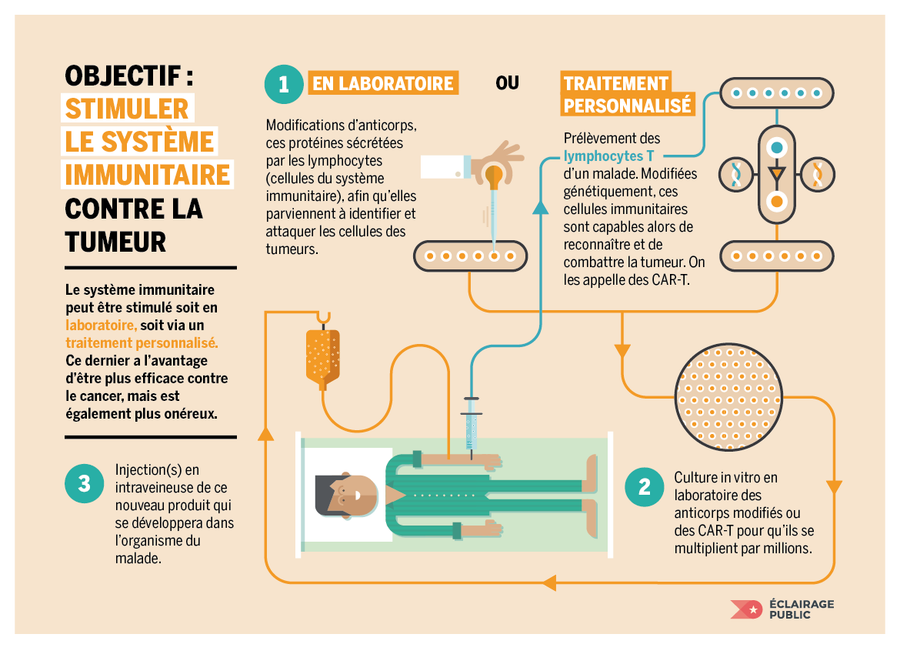 OBJECTIF : STIMULER LE SYSTÈME IMMUNITAIRE CONTRE LA TUMEUR

Le système immunitaire peut être stimulé soit en laboratoire, soit via un traitement personnalisé. Ce dernier a l'avantage d'être plus efficace contre le cancer, mais est également plus onéreux.

1 EN LABORATOIRE

Modifications d'anticorps, ces protéines sécrétées par les lymphocytes (cellules du système immunitaire), afin qu'elles parviennent à identifier et attaquer les cellules des tumeurs.

OU

TRAITEMENT PERSONNALISÉ

Prélèvement des lymphocytes T d'un malade. Modifiées génétiquement, ces cellules immunitaires sont capables alors de reconnaître et de combattre la tumeur. On les appelle des CAR-T.

2 Culture in vitro en laboratoire des anticorps modifiés ou des CAR-T pour qu'ils se multiplient par millions.

3 Injection(s) en intraveineuse de ce nouveau produit qui se développera dans l'organisme du malade.

ÉCLAIRAGE PUBLIC