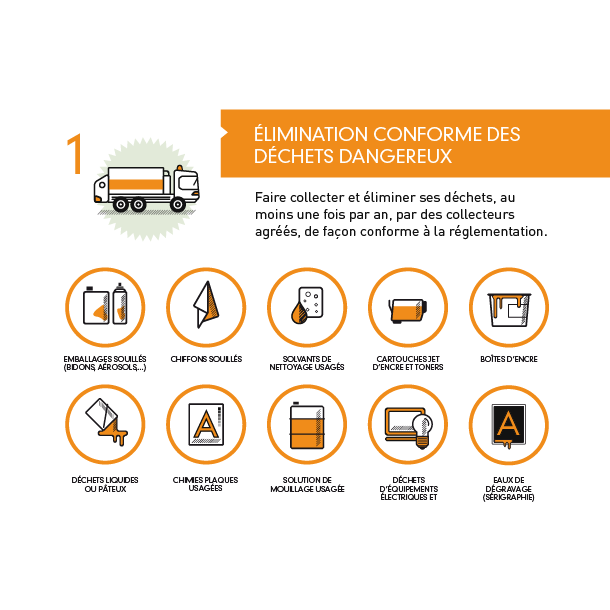 1

ÉLIMINATION CONFORME DES DÉCHETS DANGEREUX

Faire collecter et éliminer ses déchets, au moins une fois par an, par des collecteurs agréés, de façon conforme à la réglementation.

EMBALLAGES SOUILLÉS (BIDONS, AÉROSOLS,...)

CHIFFONS SOUILLÉS

SOLVANTS DE NETTOYAGE USAGÉS

CARTOUCHES JET D'ENCRE ET TONERS

BOÎTES D'ENCRE

DÉCHETS LIQUIDES OU PÂTEUX

CHIMIES PLAQUES USAGÉES

SOLUTION DE MOUILLAGE USAGÉE

DÉCHETS D'ÉQUIPEMENTS ÉLECTRIQUES ET

EAUX DE DÉGRAVAGE (SÉRIGRAPHIE)